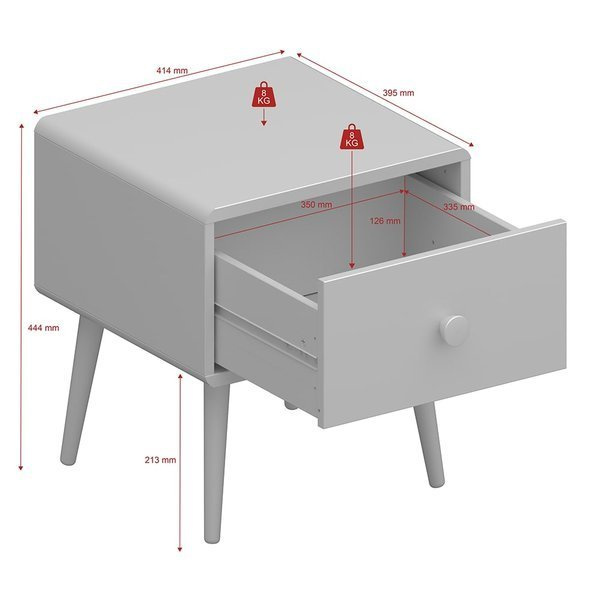 414 mm

395 mm

8 KG

8 KG

350 mm

335 mm

126 mm

444 mm

213 mm