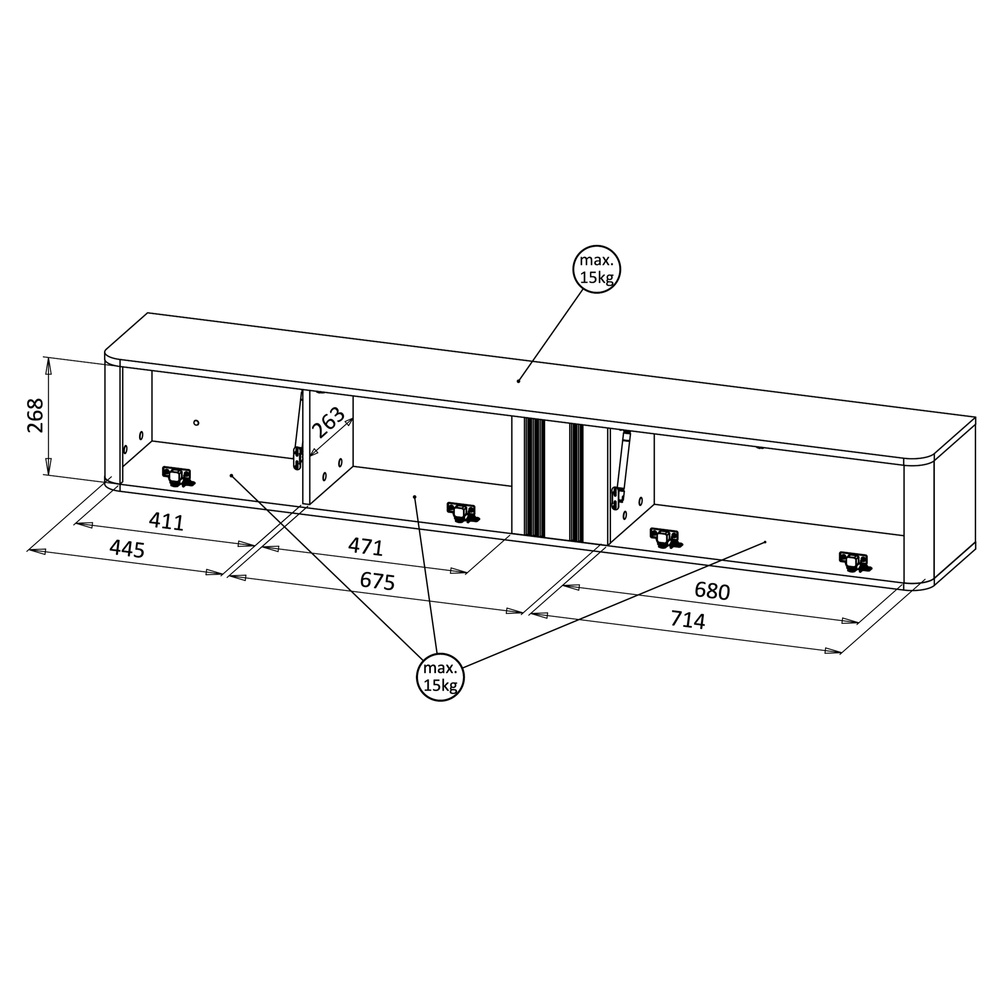 max.
15kg

268

263

411

445

471

675

680

714

max.
15kg