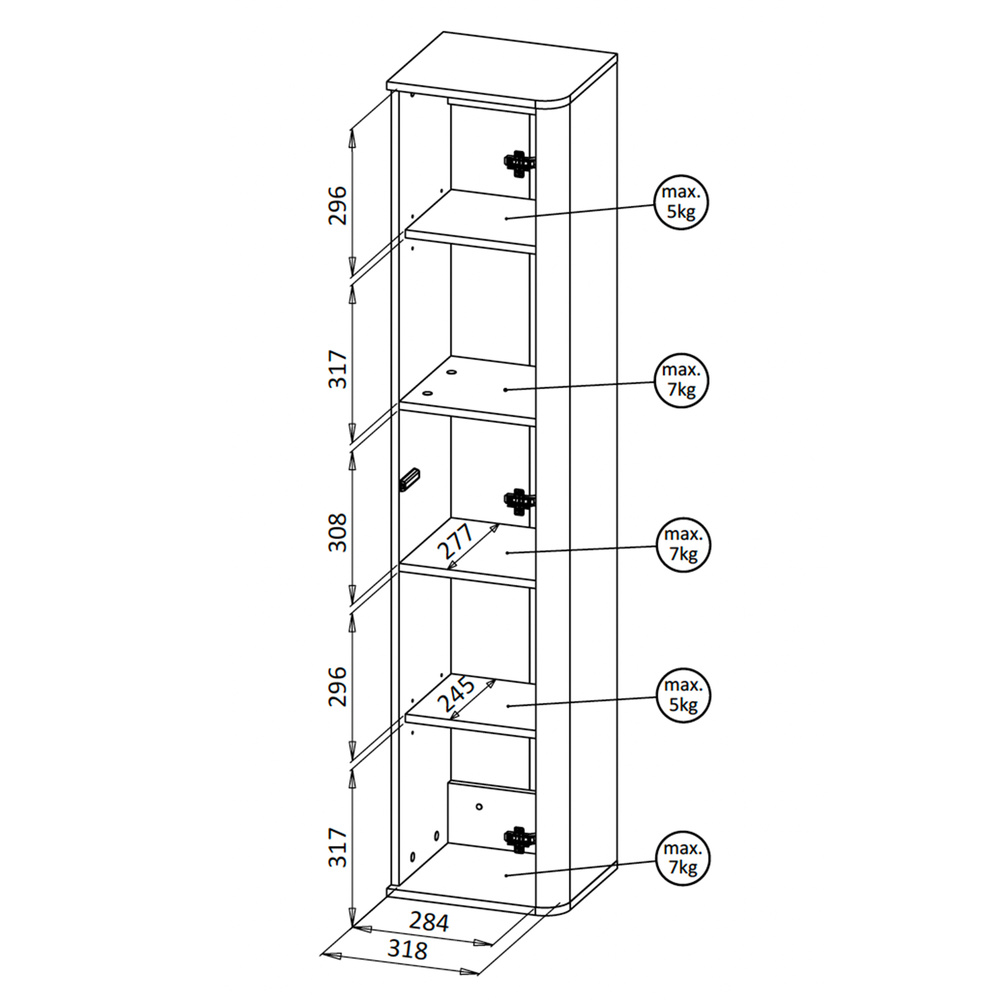 296
317
308
296
317
277
245
284
318
max. 5kg
max. 7kg
max. 7kg
max. 5kg
max. 7kg