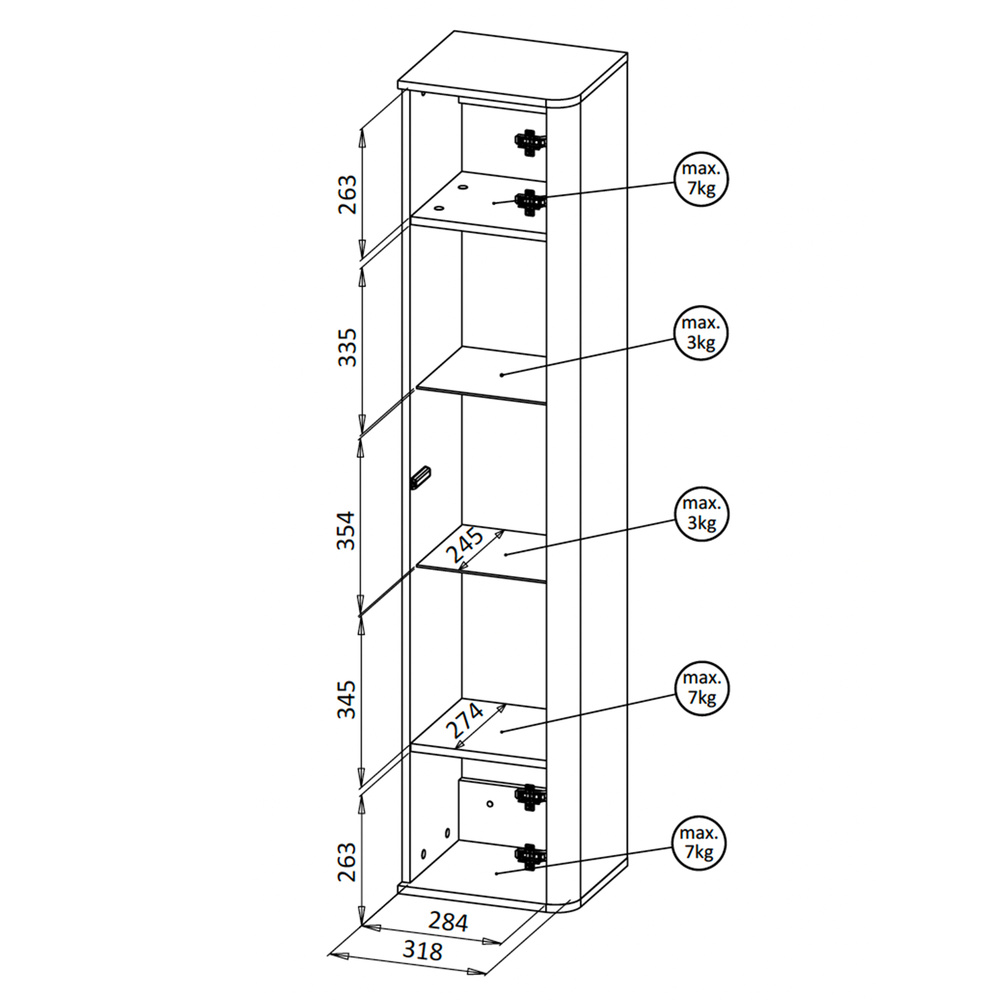 263
335
354
345
263
245
274
284
318
max. 7kg
max. 3kg
max. 3kg
max. 7kg
max. 7kg