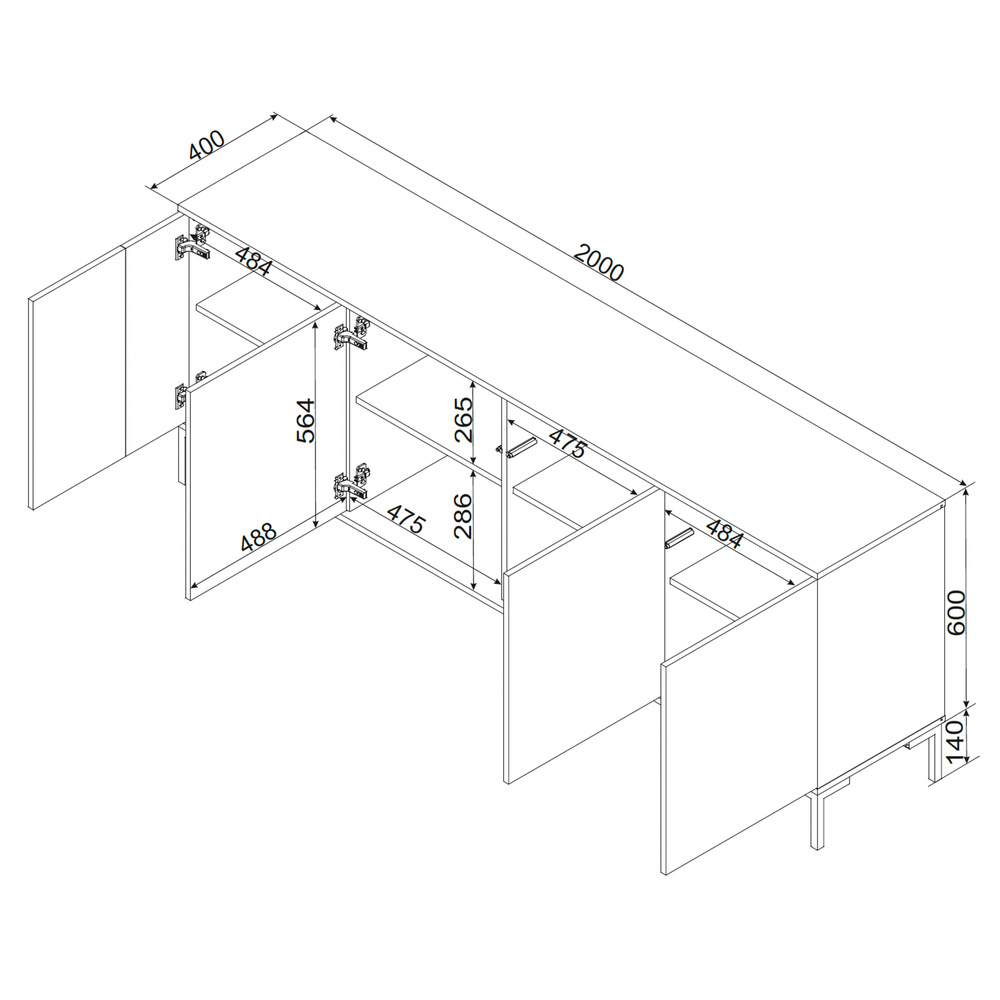 400
2000
484
564
265
475
488
475
286
484
600
140