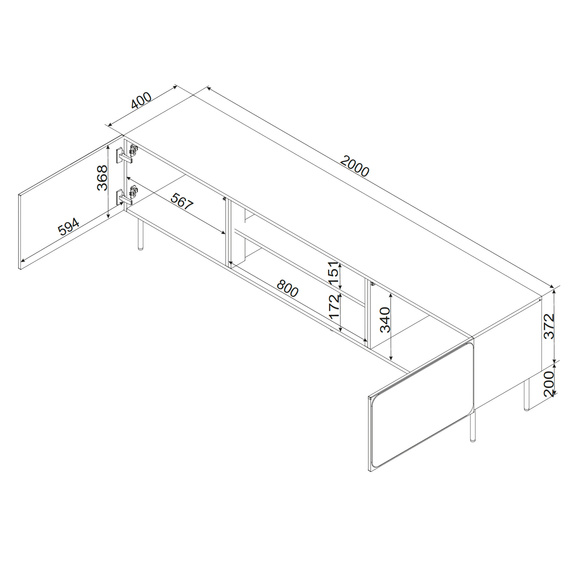 400
2000
368
567
594
151
800
172
340
372
200