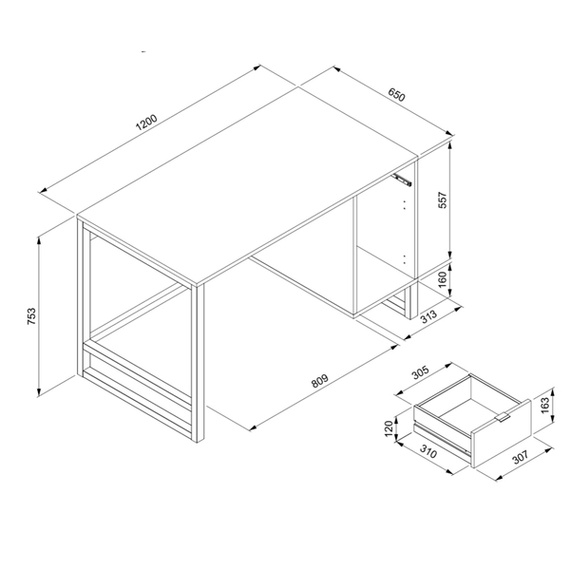 1200
650
557
160
313
753
809
305
163
120
310
307