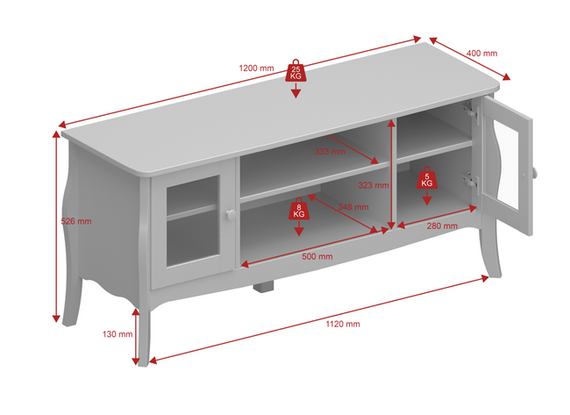 1200 mm
25 KG
400 mm
333 mm
323 mm
5 KG
526 mm
8 KG
348 mm
280 mm
500 mm
130 mm
1120 mm