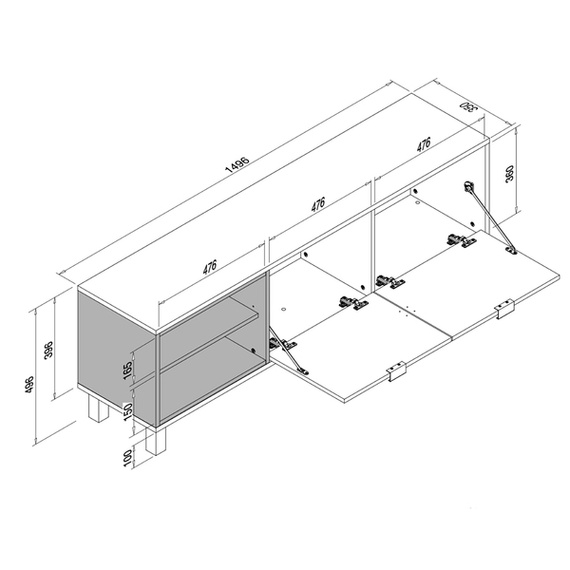 1496
350
476
360
476
476
396
496
165
150
100